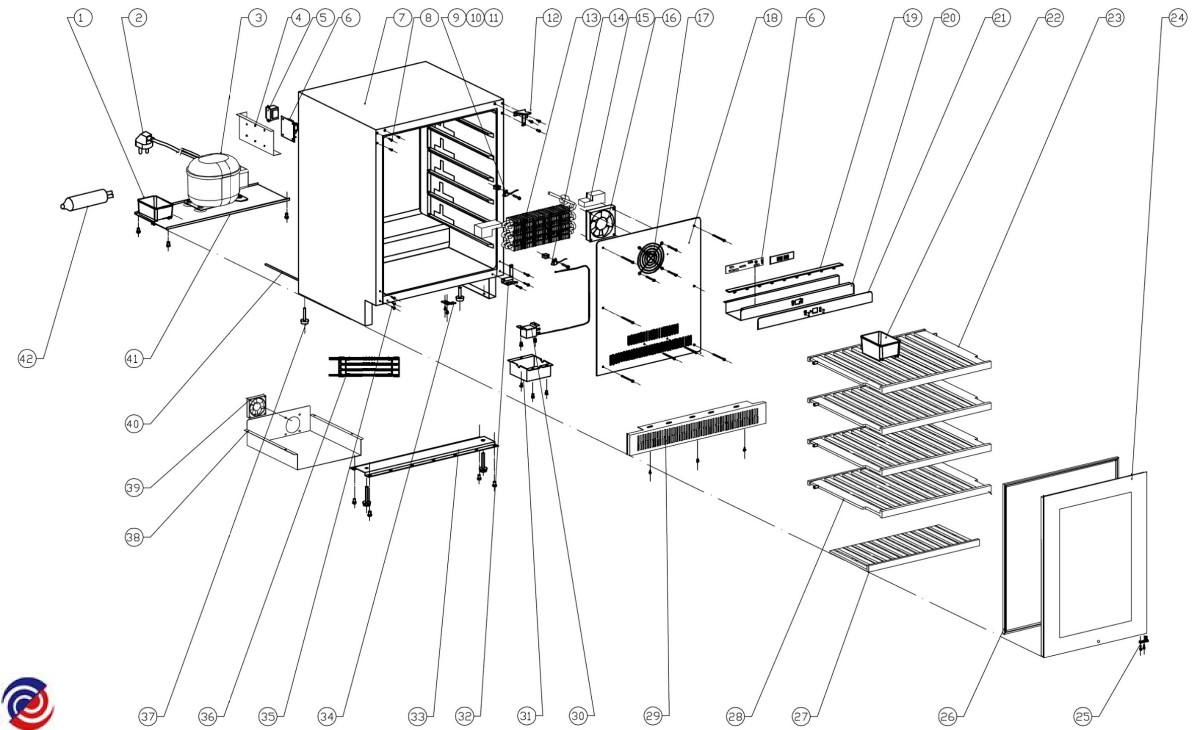 1 2 3 4 5 6 7 8 9 10 11 12 13 14 15 16 17 18 6 19 20 21 22 23 24

42

41

40

39

38

37 36 35 34 33 32 31 30 29 28 27 26 25